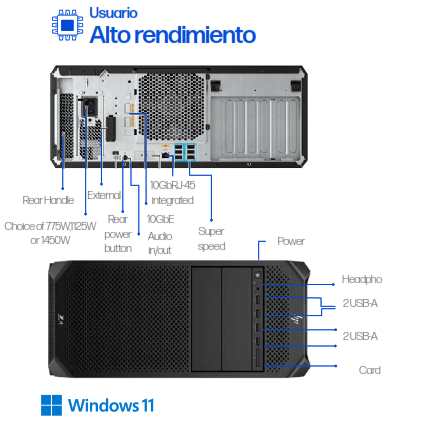 Usuario
Alto rendimiento

Rear Handle

Choice of 775W,1125W or 1450W

External

Rear power button

10GbRJ-45 Integrated

10GbE

Audio In/out

Super speed

Power

Headpho

2 USB-A

2 USB-A

Card

Z4

hp

Windows 11